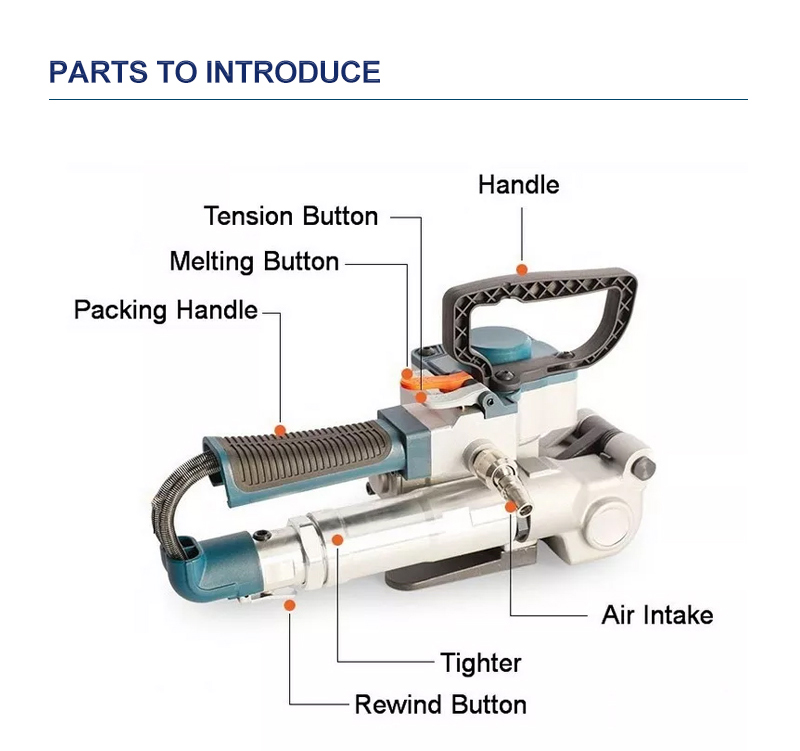 PARTS TO INTRODUCE

Handle

Tension Button

Melting Button

Packing Handle

Air Intake

Tighter

Rewind Button