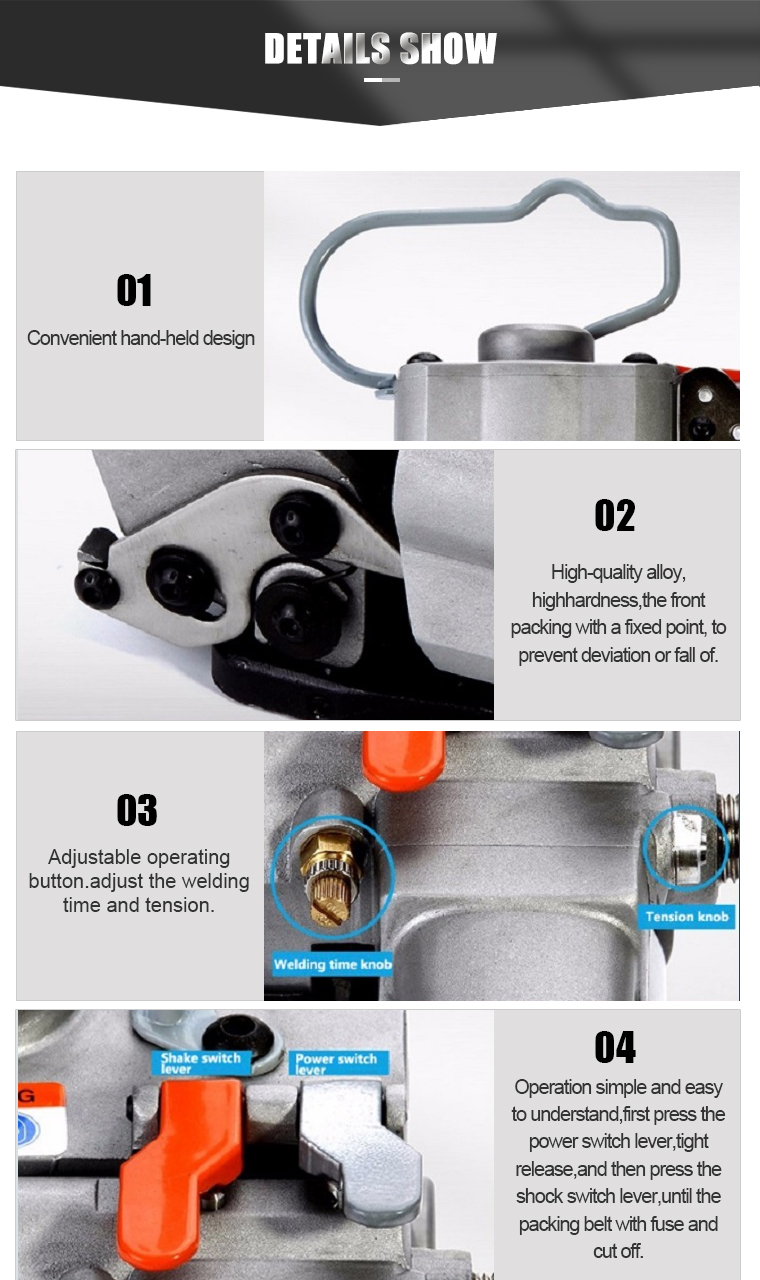 DETAILS SHOW

01

Convenient hand-held design

02

High-quality alloy, highhardness,the front packing with a fixed point, to prevent deviation or fall of.

03

Adjustable operating button.adjust the welding time and tension.

Welding time knob

Tension knob

Shake switch lever

Power switch lever

G

04

Operation simple and easy to understand,first press the power switch lever,tight release,and then press the shock switch lever,until the packing belt with fuse and cut off.